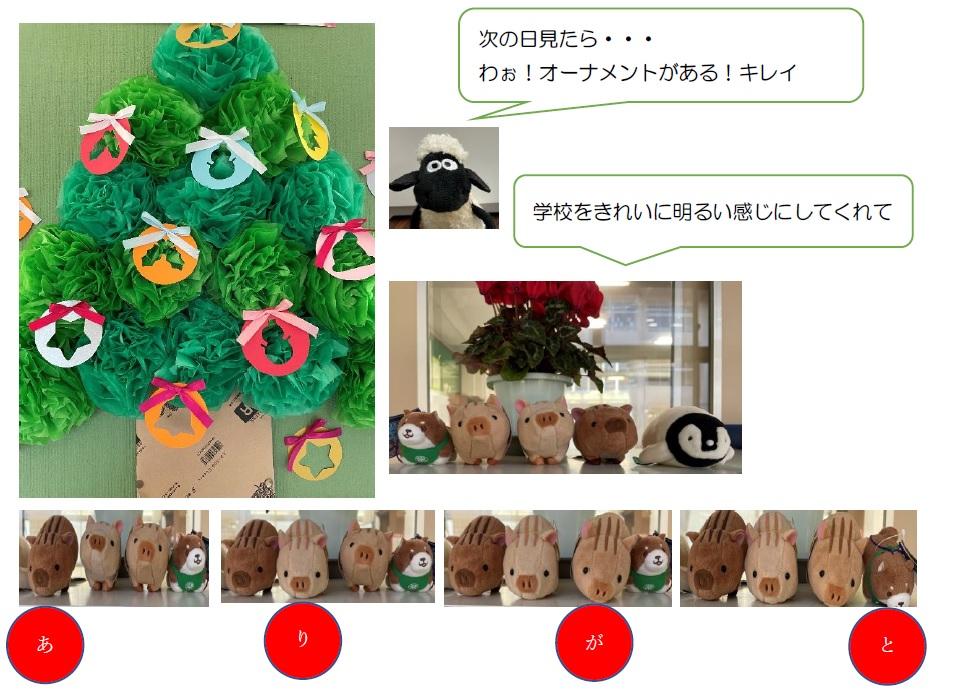 次の日見たら・・・
わぉ！オーナメントがある！キレイ

学校をきれいに明るい感じにしてくれて

あ

り

が

と